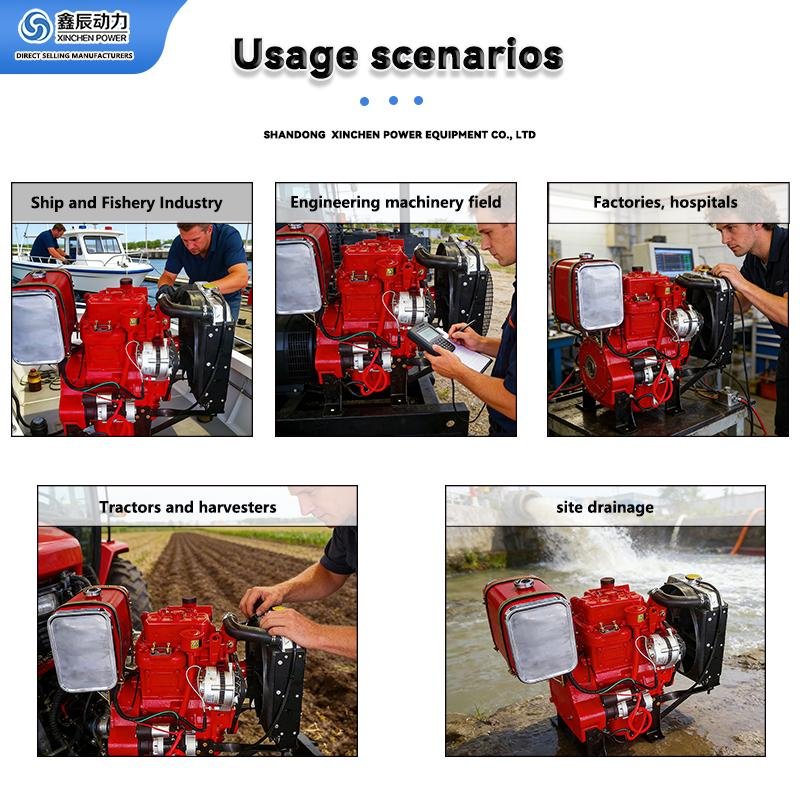 鑫辰动力
XINCHEN POWER
DIRECT SELLING MANUFACTURERS

Usage scenarios

SHANDONG XINCHEN POWER EQUIPMENT CO., LTD

Ship and Fishery Industry

Engineering machinery field

Factories, hospitals

Tractors and harvesters

site drainage